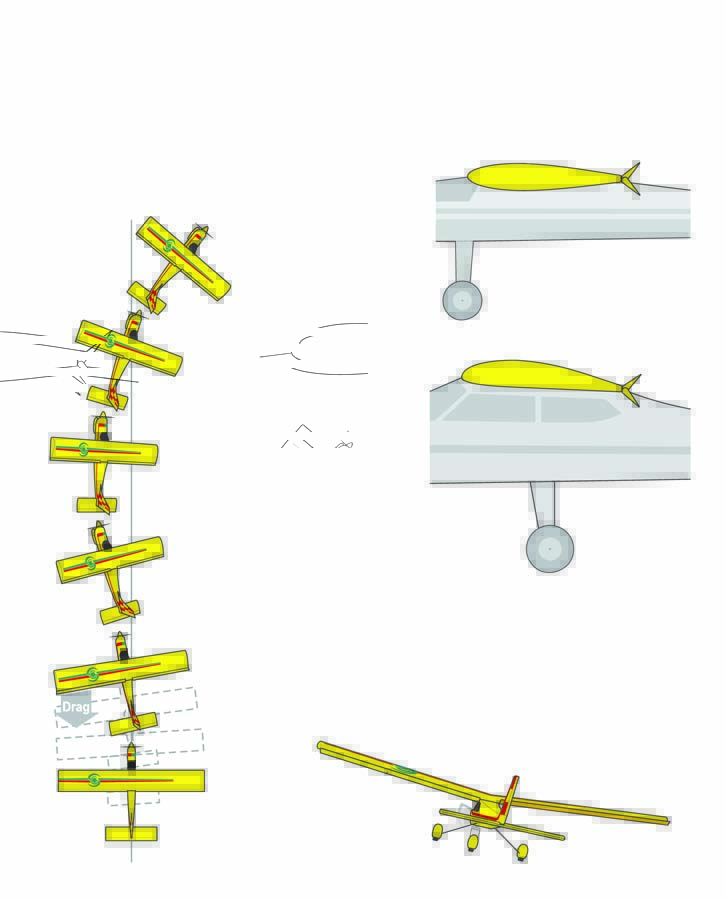 Drag