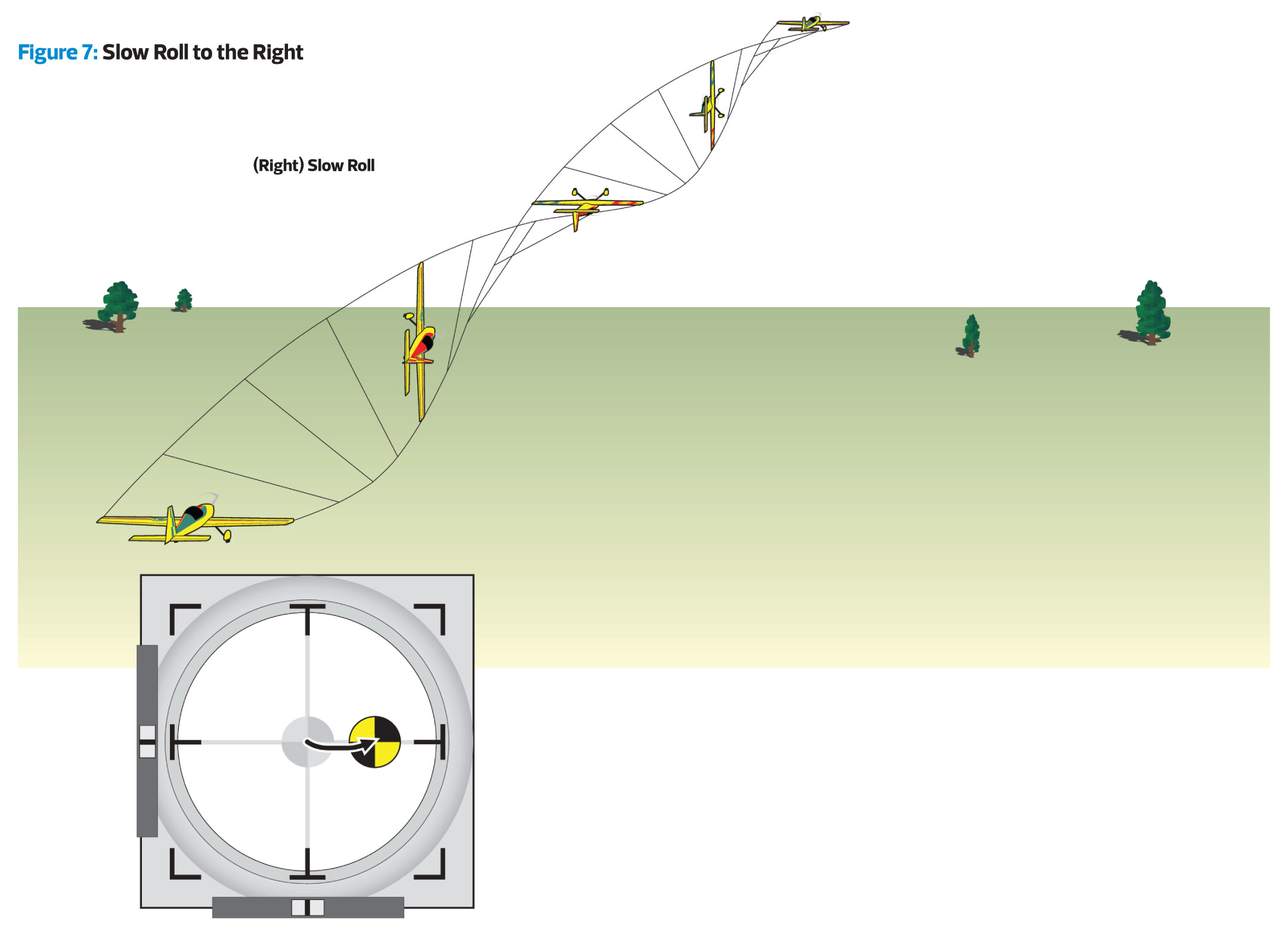 Figure 7: Slow Roll to the Right

(Right) Slow Roll